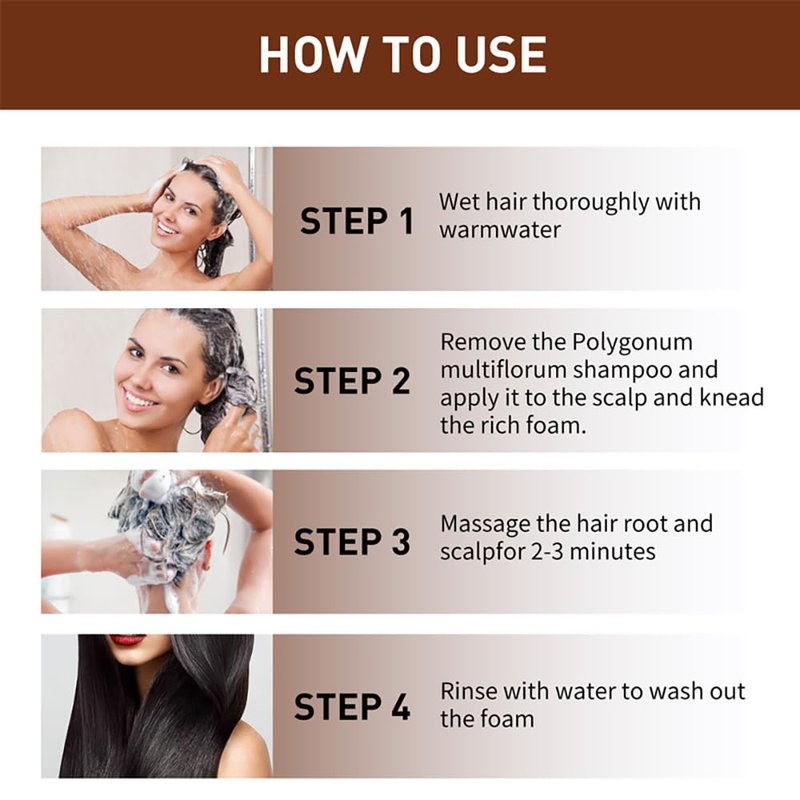 HOW TO USE

STEP 1
Wet hair thoroughly with warmwater

STEP 2
Remove the Polygonum multiflorum shampoo and apply it to the scalp and knead the rich foam.

STEP 3
Massage the hair root and scalpfor 2-3 minutes

STEP 4
Rinse with water to wash out the foam