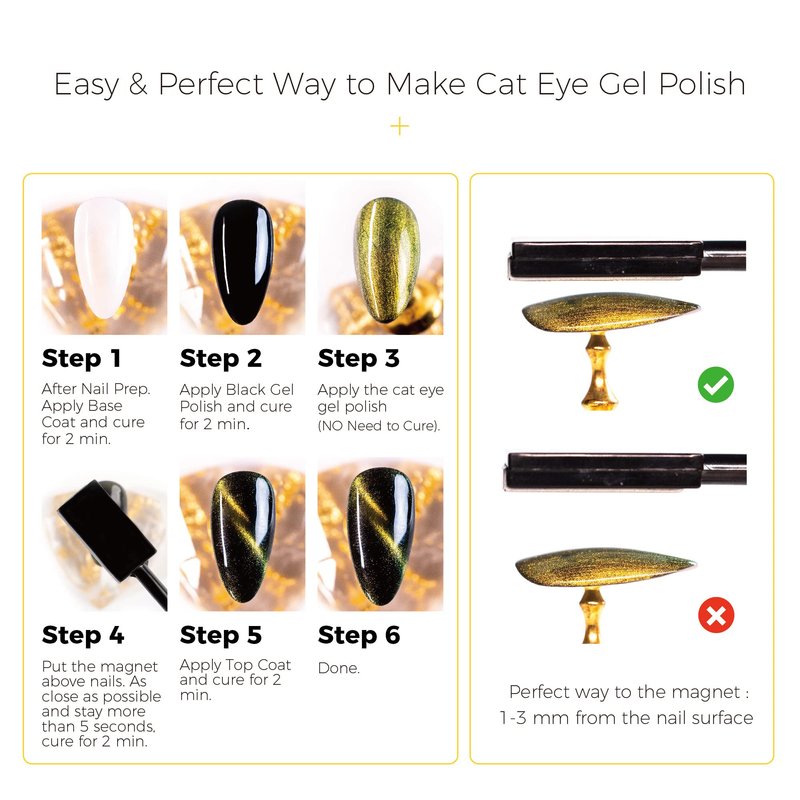 Easy & Perfect Way to Make Cat Eye Gel Polish

+

Step 1
After Nail Prep. Apply Base Coat and cure for 2 min.

Step 2
Apply Black Gel Polish and cure for 2 min.

Step 3
Apply the cat eye gel polish (NO Need to Cure).

Step 4
Put the magnet above nails. As close as possible and stay more than 5 seconds. cure for 2 min.

Step 5
Apply Top Coat and cure for 2 min.

Step 6
Done.

Perfect way to the magnet : 1-3 mm from the nail surface