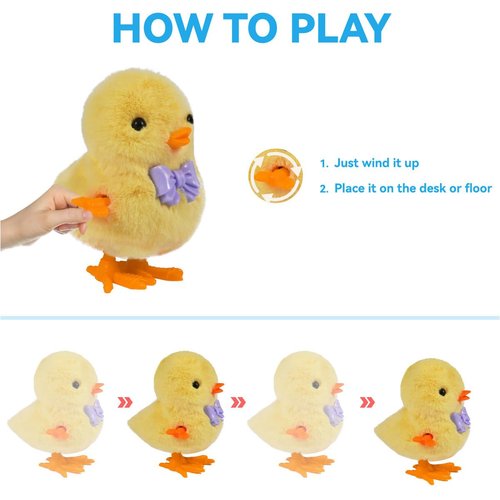 HOW TO PLAY

1. Just wind it up
2. Place it on the desk or floor