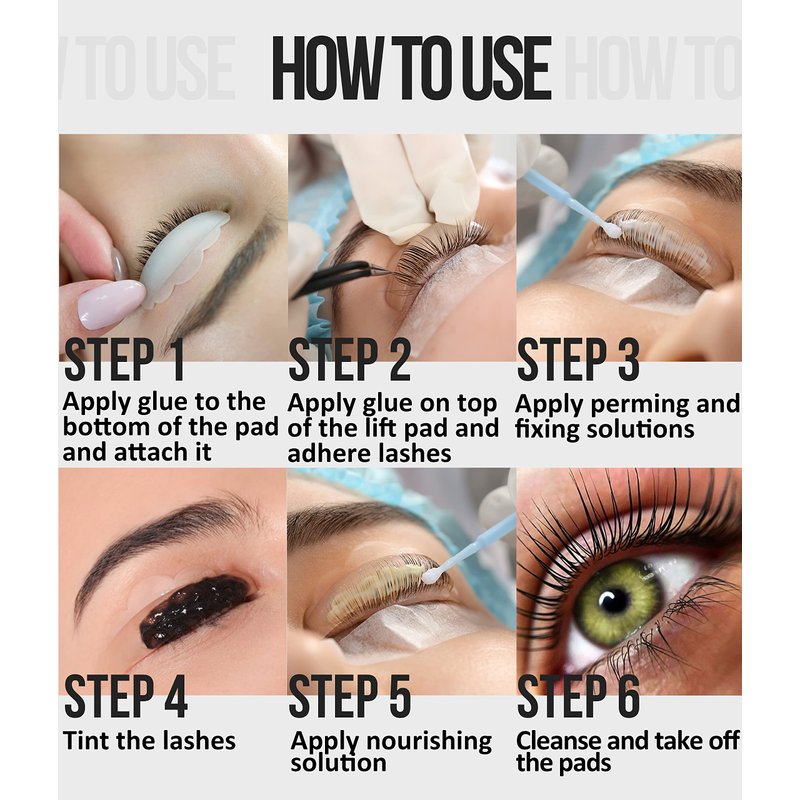 W TO USE HOW TO USE HOW TO

STEP 1
Apply glue to the bottom of the pad and attach it

STEP 2
Apply glue on top of the lift pad and adhere lashes

STEP 3
Apply perming and fixing solutions

STEP 4
Tint the lashes

STEP 5
Apply nourishing solution

STEP 6
Cleanse and take off the pads