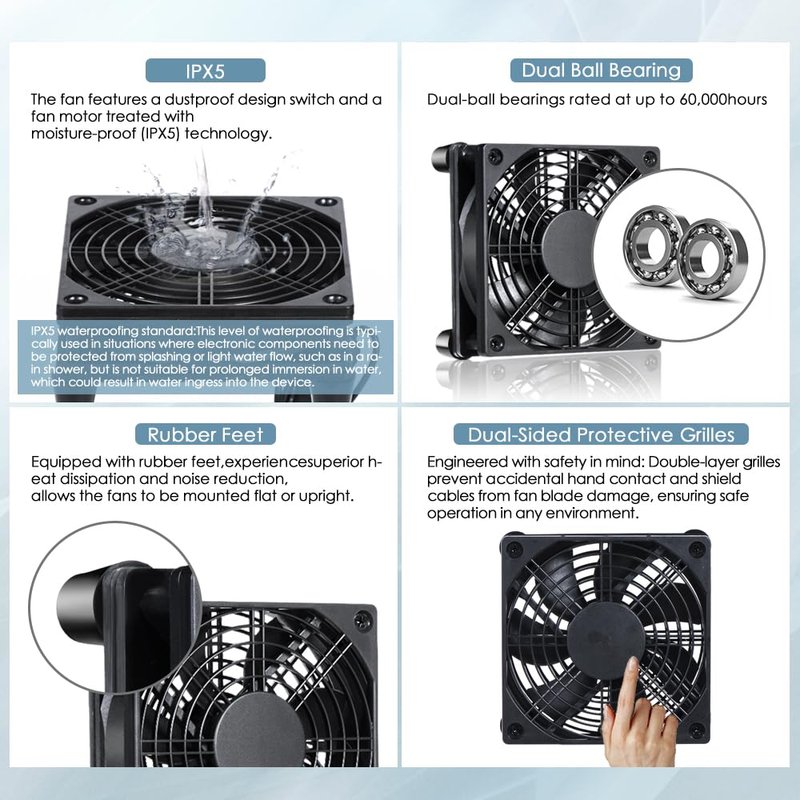 IPX5

The fan features a dustproof design switch and a fan motor treated with moisture-proof (IPX5) technology.

IPX5 waterproofing standard:This level of waterproofing is typically used in situations where electronic components need to be protected from splashing or light water flow, such as in a rain shower, but is not suitable for prolonged immersion in water, which could result in water ingress into the device.

Dual Ball Bearing

Dual-ball bearings rated at up to 60,000hours

Rubber Feet

Equipped with rubber feet,experiencesuperior heat dissipation and noise reduction, allows the fans to be mounted flat or upright.

Dual-Sided Protective Grilles

Engineered with safety in mind: Double-layer grilles prevent accidental hand contact and shield cables from fan blade damage, ensuring safe operation in any environment.