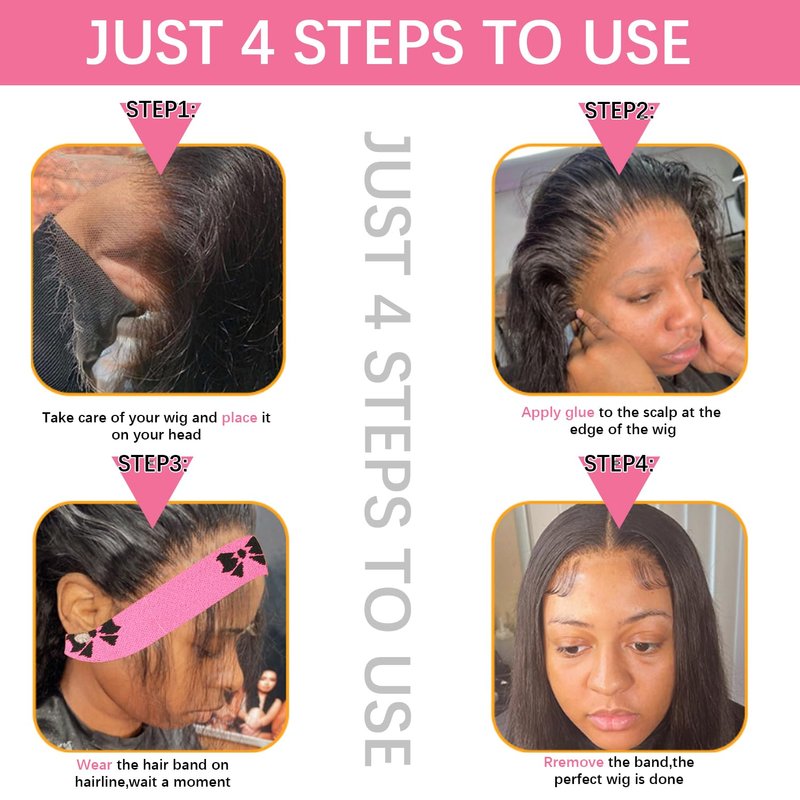 JUST 4 STEPS TO USE

STEP1:

Take care of your wig and place it on your head

JUST 4 STEPS TO USE

STEP2:

Apply glue to the scalp at the edge of the wig

STEP3:

Wear the hair band on hairline,wait a moment

STEP4:

Rremove the band,the perfect wig is done