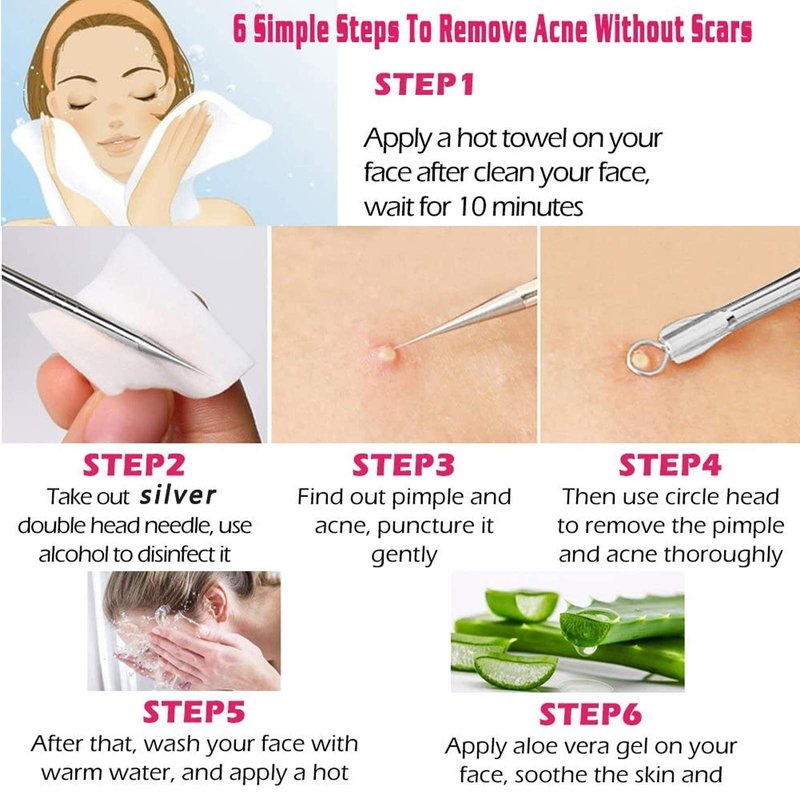 6 Simple Steps To Remove Acne Without Scars

STEP1

Apply a hot towel on your face after clean your face, wait for 10 minutes

STEP2

Take out silver double head needle, use alcohol to disinfect it

STEP3

Find out pimple and acne, puncture it gently

STEP4

Then use circle head to remove the pimple and acne thoroughly

STEP5

After that, wash your face with warm water, and apply a hot

STEP6

Apply aloe vera gel on your face, soothe the skin and