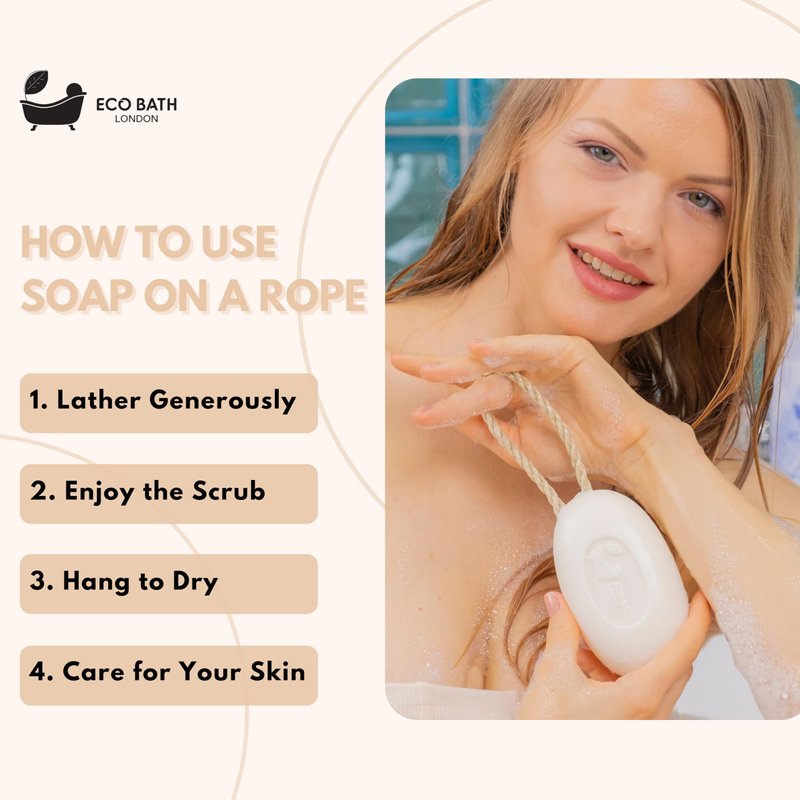 ECO BATH
LONDON

HOW TO USE SOAP ON A ROPE

1. Lather Generously

2. Enjoy the Scrub

3. Hang to Dry

4. Care for Your Skin