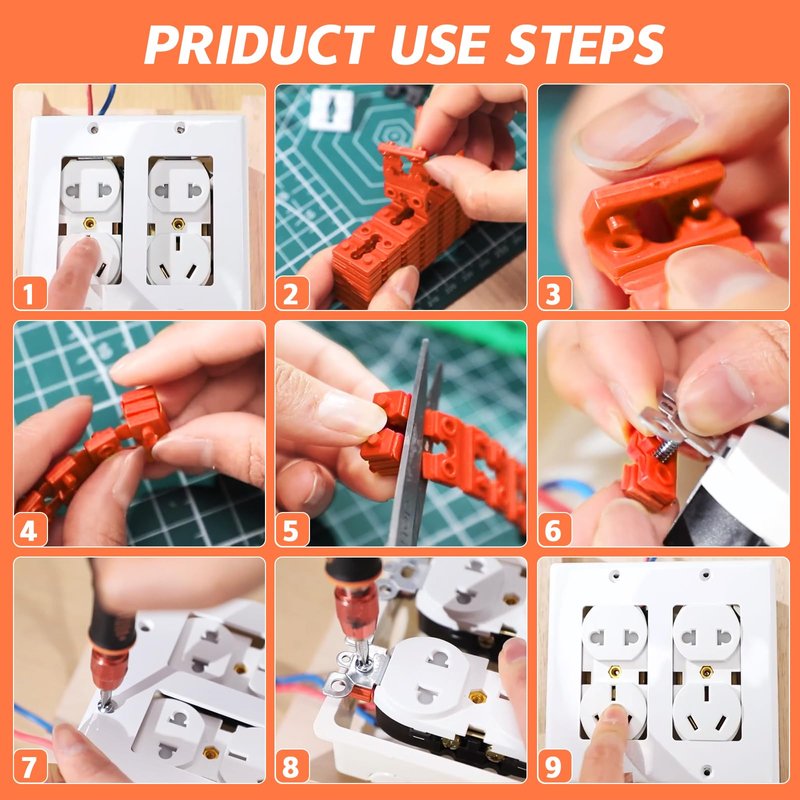 PRIDUCT USE STEPS

1

2

3

4

5

6

7

8

9