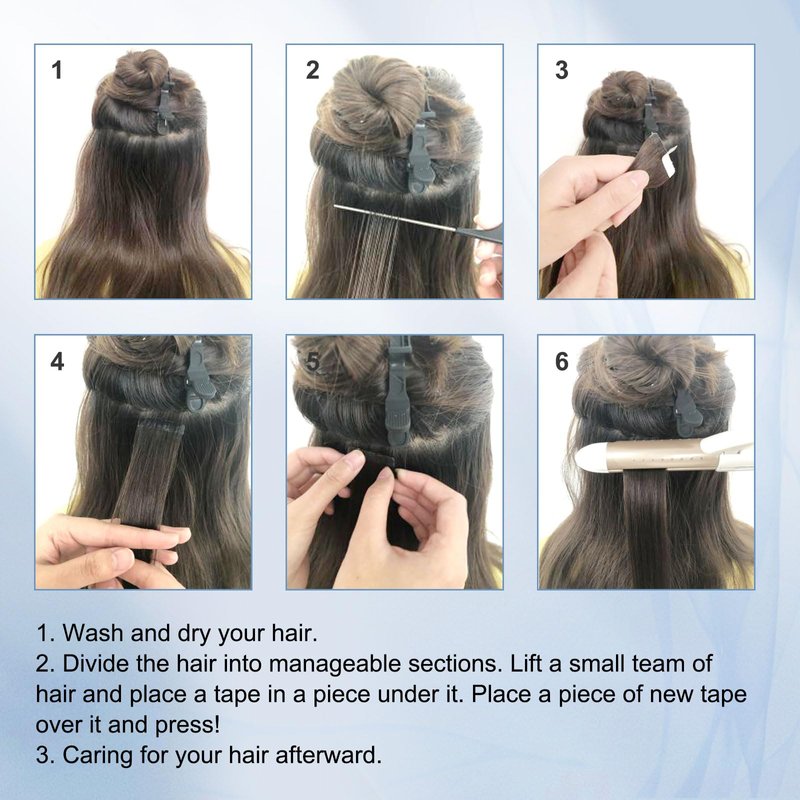 1

2

3

4

5

6

1. Wash and dry your hair.
2. Divide the hair into manageable sections. Lift a small team of hair and place a tape in a piece under it. Place a piece of new tape over it and press!
3. Caring for your hair afterward.