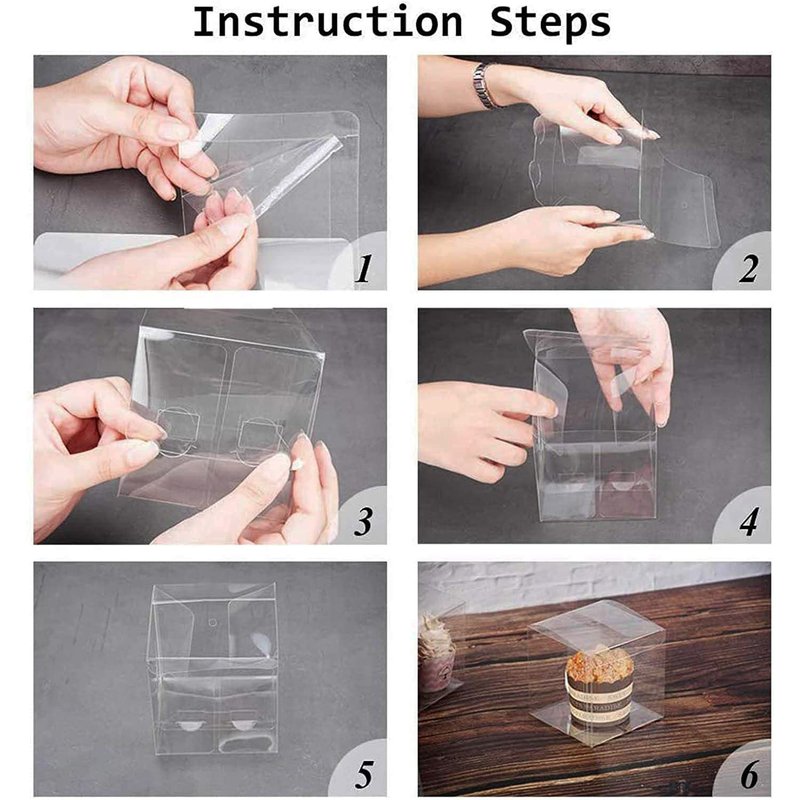 Instruction Steps

1

2

3

4

5

6