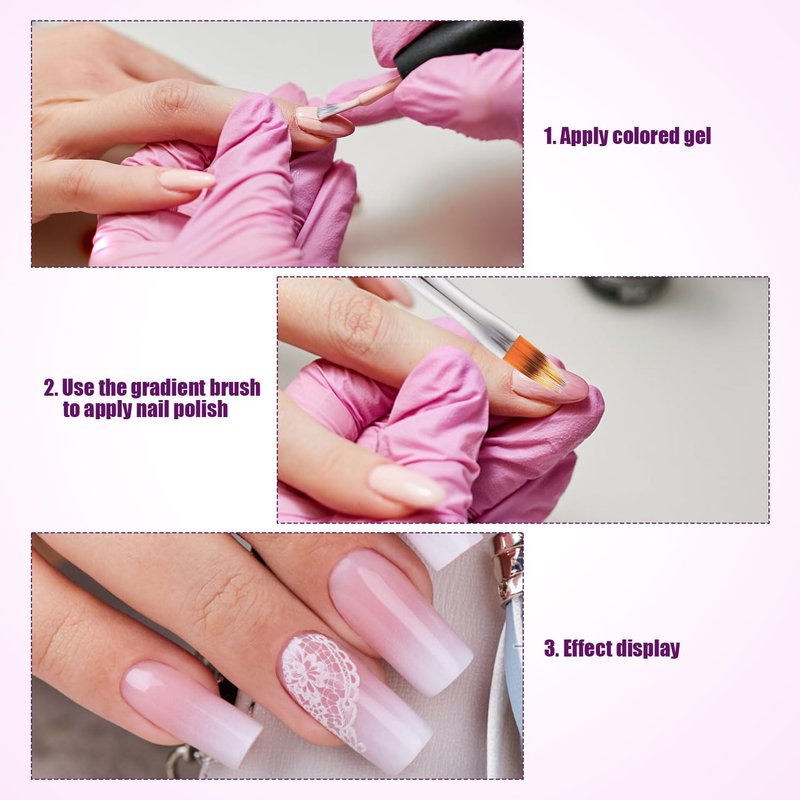 1. Apply colored gel

2. Use the gradient brush to apply nail polish

3. Effect display