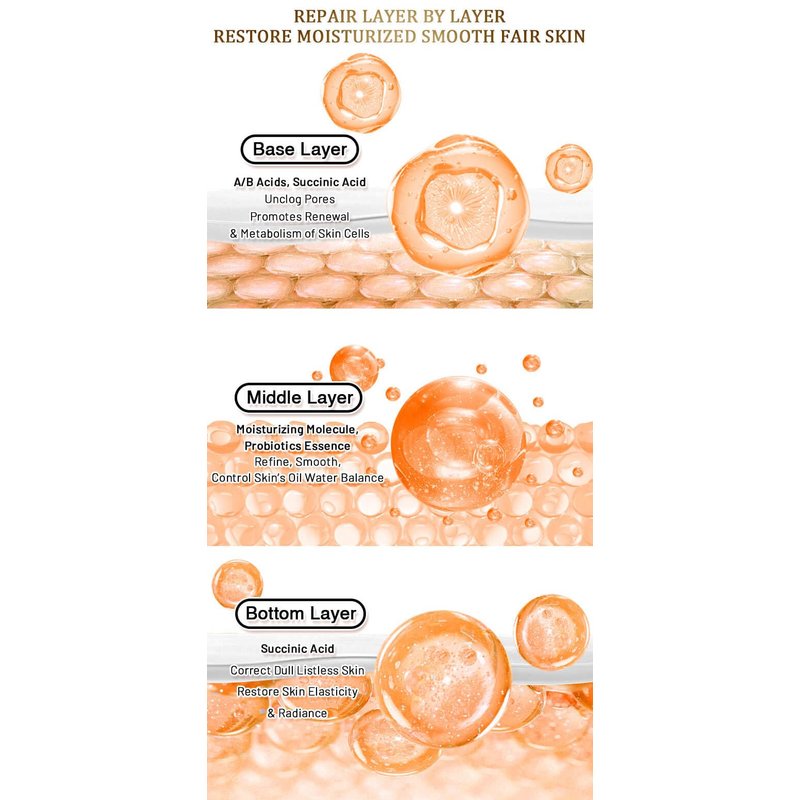 REPAIR LAYER BY LAYER
RESTORE MOISTURIZED SMOOTH FAIR SKIN

Base Layer

A/B Acids, Succinic Acid
Unclog Pores
Promotes Renewal
& Metabolism of Skin Cells

Middle Layer

Moisturizing Molecule,
Probiotics Essence
Refine, Smooth,
Control Skin's Oil Water Balance

Bottom Layer

Succinic Acid
Correct Dull Listless Skin
Restore Skin Elasticity
& Radiance