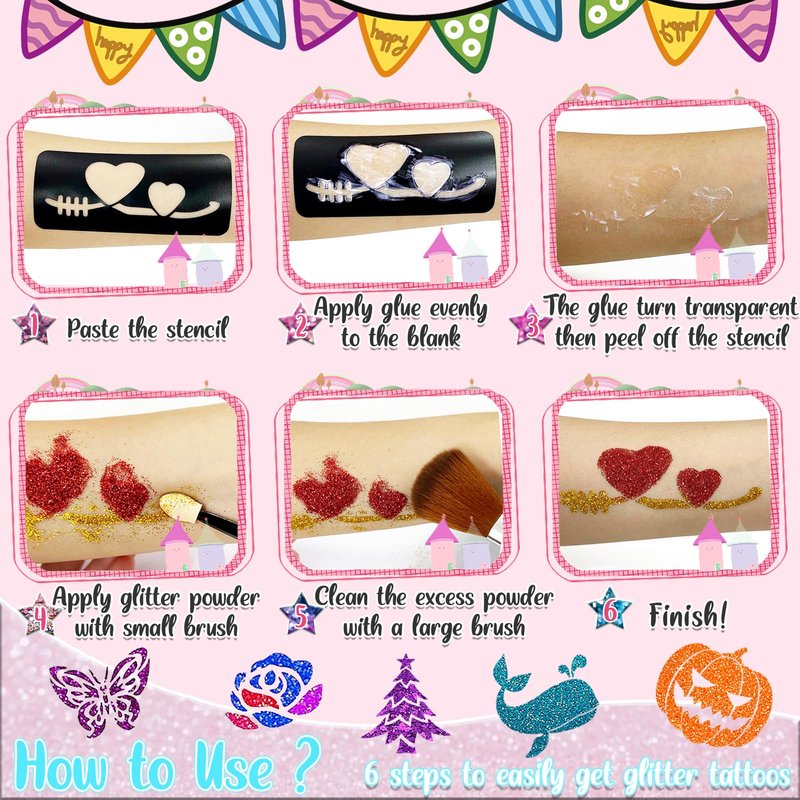 happy happy happy

1 Paste the stencil

2 Apply glue evenly to the blank

3 The glue turn transparent then peel off the stencil

4 Apply glitter powder with small brush

5 Clean the excess powder with a large brush

6 Finish!

How to Use ?

6 steps to easily get glitter tattoos