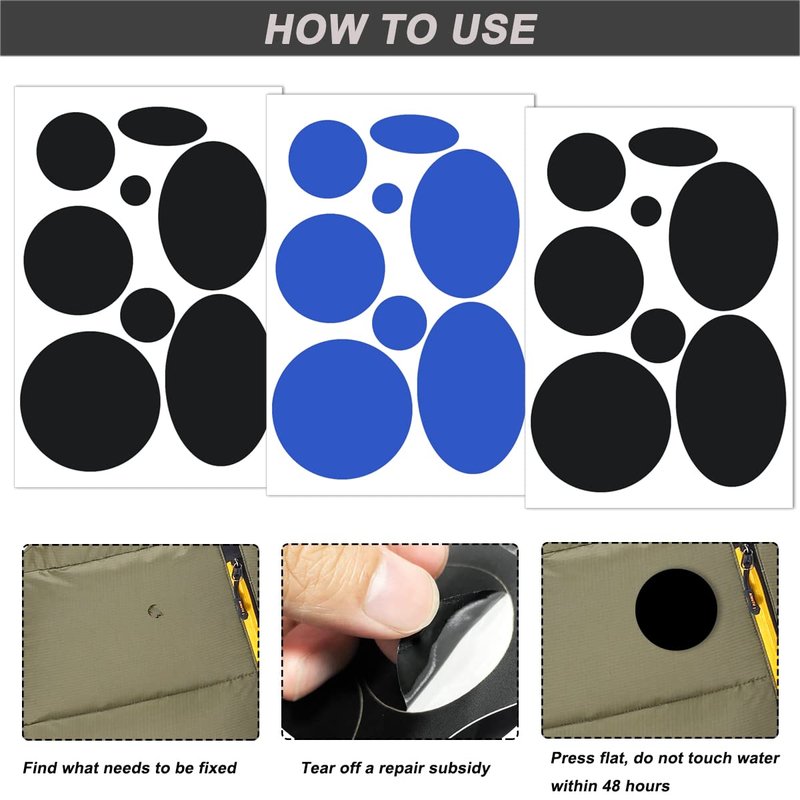 HOW TO USE

Find what needs to be fixed

Tear off a repair subsidy

Press flat, do not touch water within 48 hours