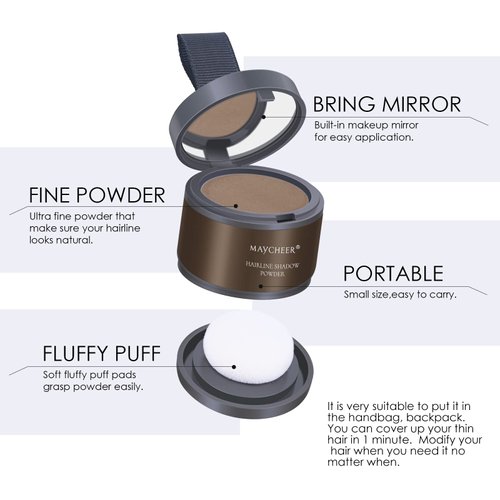 BRING MIRROR
Built-in makeup mirror for easy application.

FINE POWDER
Ultra fine powder that make sure your hairline looks natural.

MAYCHEER®
HAIRLINE SHADOW POWDER

PORTABLE
Small size,easy to carry.

FLUFFY PUFF
Soft fluffy puff pads grasp powder easily.

It is very suitable to put it in the handbag, backpack. You can cover up your thin hair in 1 minute. Modify your hair when you need it no matter when.