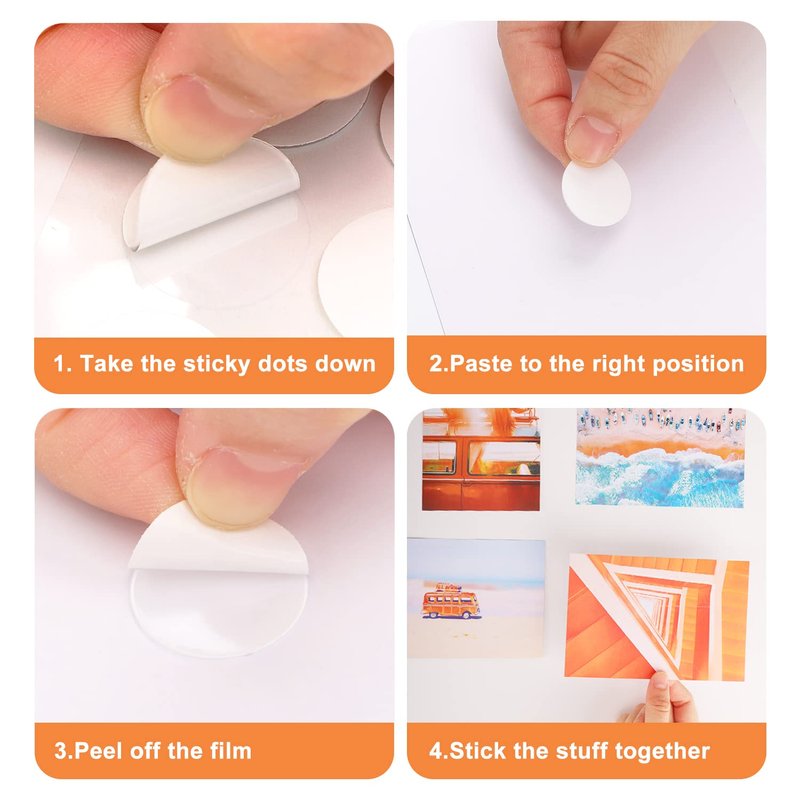 1. Take the sticky dots down

2.Paste to the right position

3.Peel off the film

4.Stick the stuff together