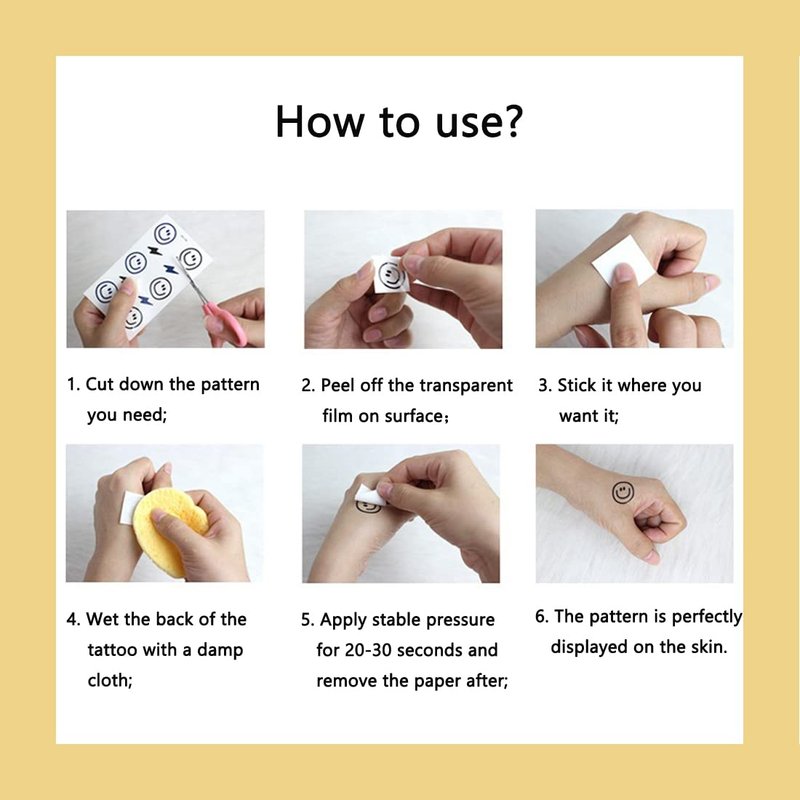 How to use?

1. Cut down the pattern you need;

2. Peel off the transparent film on surface；

3. Stick it where you want it;

4. Wet the back of the tattoo with a damp cloth;

5. Apply stable pressure for 20-30 seconds and remove the paper after;

6. The pattern is perfectly displayed on the skin.