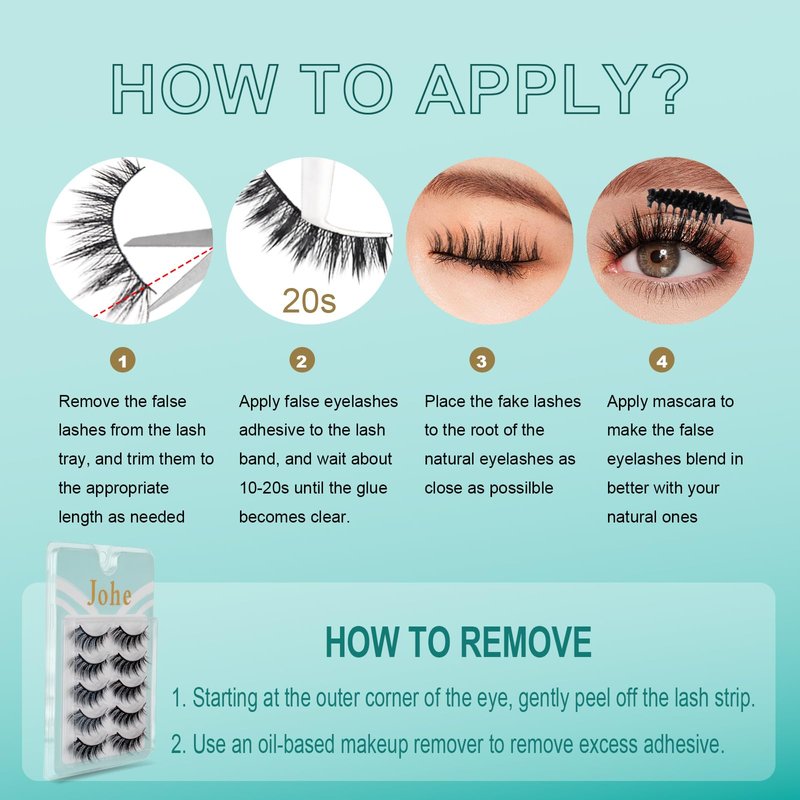 HOW TO APPLY?

20s

1

Remove the false lashes from the lash tray, and trim them to the appropriate length as needed

2

Apply false eyelashes adhesive to the lash band, and wait about 10-20s until the glue becomes clear.

3

Place the fake lashes to the root of the natural eyelashes as close as possilble

4

Apply mascara to make the false eyelashes blend in better with your natural ones

Johe

HOW TO REMOVE

1. Starting at the outer corner of the eye, gently peel off the lash strip.

2. Use an oil-based makeup remover to remove excess adhesive.