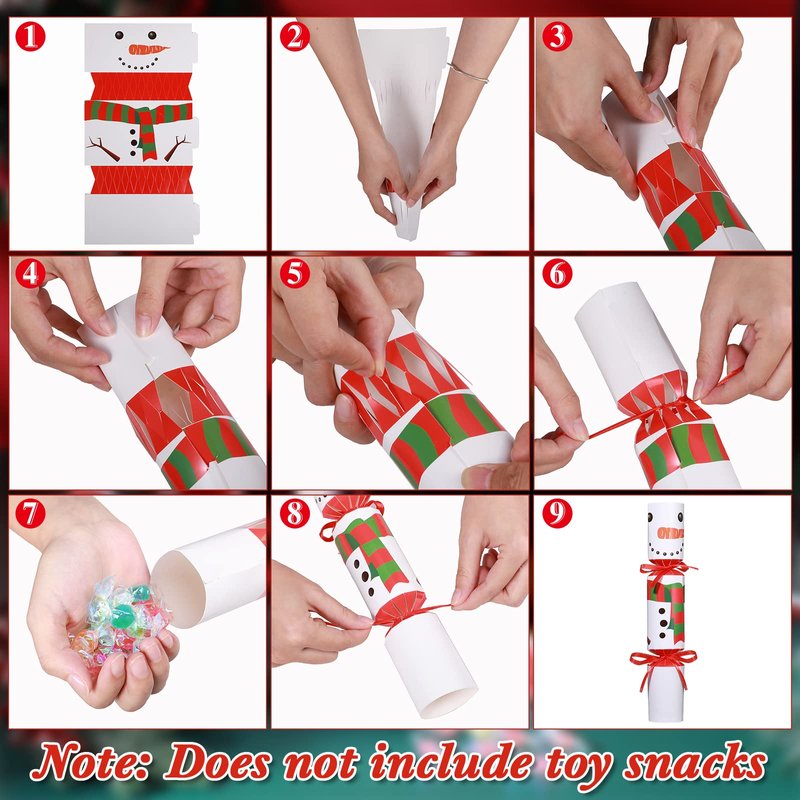 1
2
3
4
5
6
7
8
9
Note: Does not include toy snacks