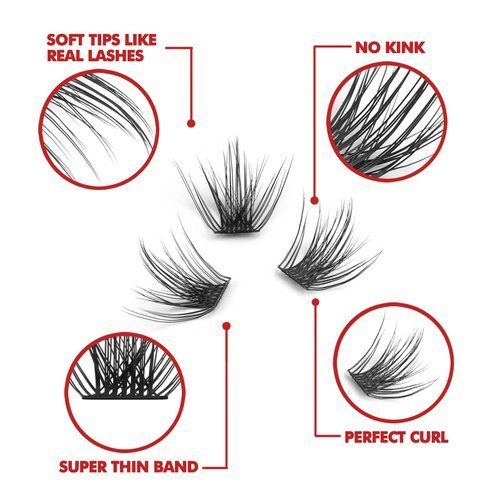 SOFT TIPS LIKE REAL LASHES

NO KINK

SUPER THIN BAND

PERFECT CURL