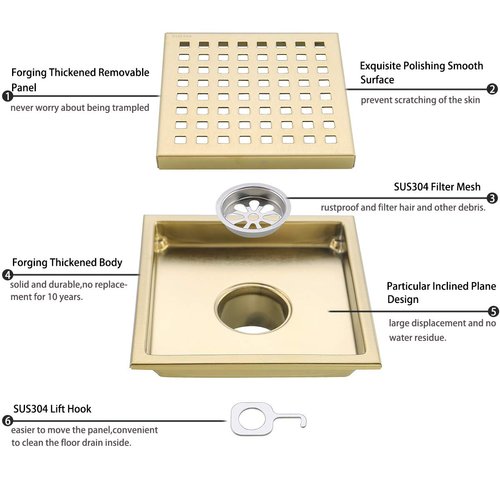 Forging Thickened Removable Panel

1

never worry about being trampled

Exquisite Polishing Smooth Surface

2

prevent scratching of the skin

SUS304 Filter Mesh

3

rustproof and filter hair and other debris.

Forging Thickened Body

4

solid and durable,no replacement for 10 years.

Particular Inclined Plane Design

5

large displacement and no water residue.

SUS304 Lift Hook

6

easier to move the panel,convenient to clean the floor drain inside.