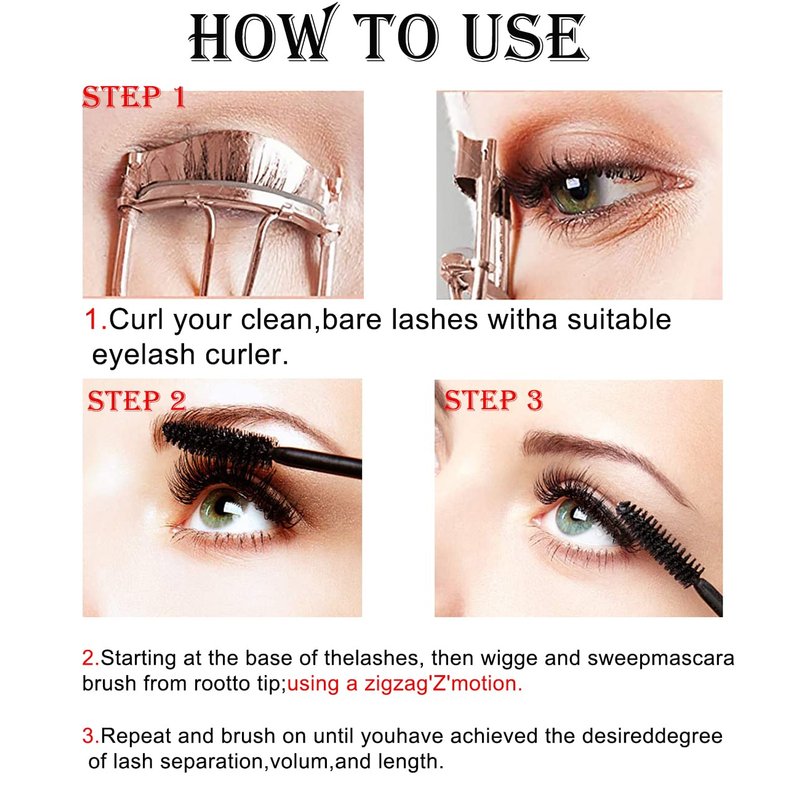 HOW TO USE

STEP 1

1.Curl your clean,bare lashes witha suitable eyelash curler.

STEP 2

STEP 3

2.Starting at the base of thelashes, then wigge and sweepmascara brush from rootto tip;using a zigzag'Z'motion.

3.Repeat and brush on until youhave achieved the desireddegree of lash separation,volum,and length.