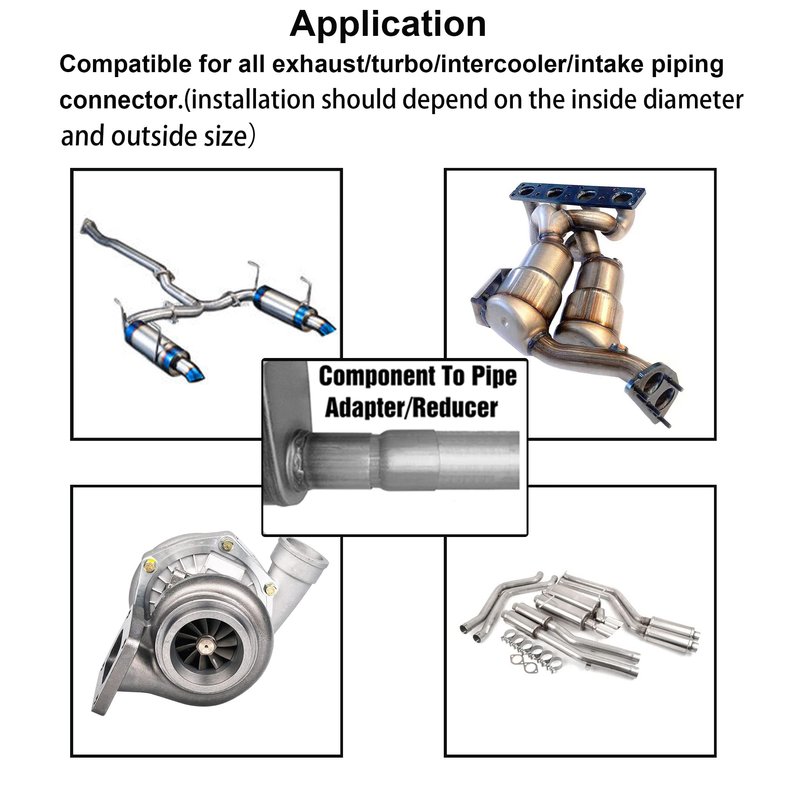 Application

Compatible for all exhaust/turbo/intercooler/intake piping connector.(installation should depend on the inside diameter and outside size)

Component To Pipe Adapter/Reducer