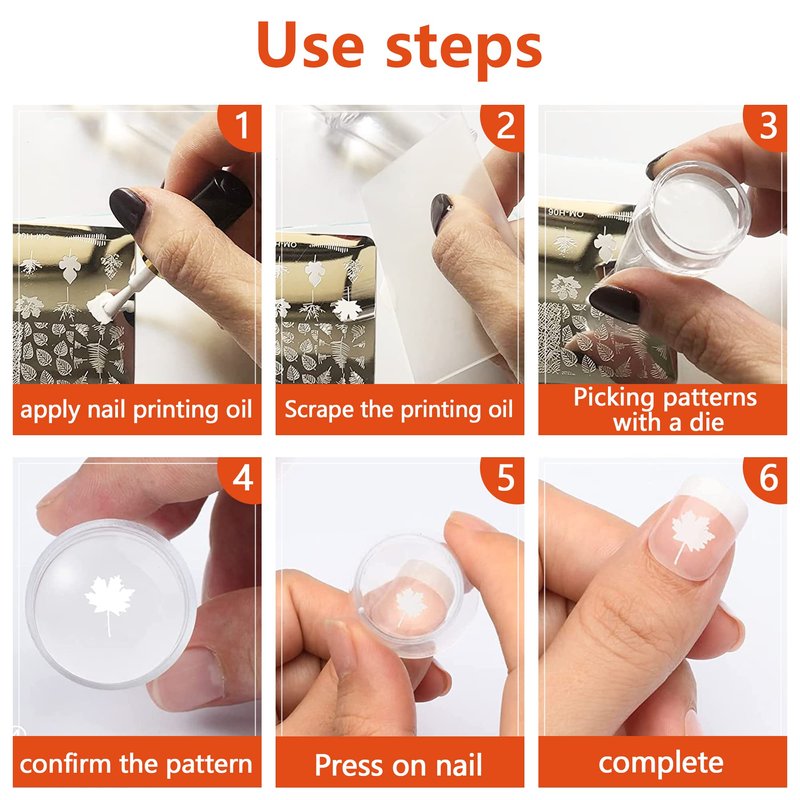 Use steps

1
apply nail printing oil

2
Scrape the printing oil

3
OM-H06
Picking patterns with a die

4
confirm the pattern

5
Press on nail

6
complete