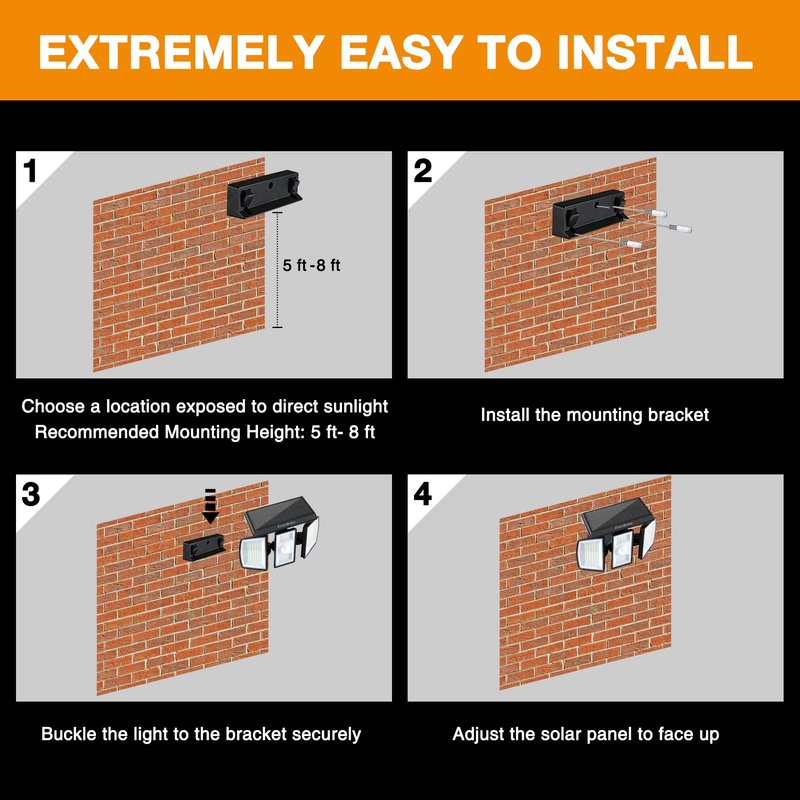 EXTREMELY EASY TO INSTALL

1

5 ft -8 ft

Choose a location exposed to direct sunlight
Recommended Mounting Height: 5 ft- 8 ft

2

Install the mounting bracket

3

Buckle the light to the bracket securely

4

Adjust the solar panel to face up