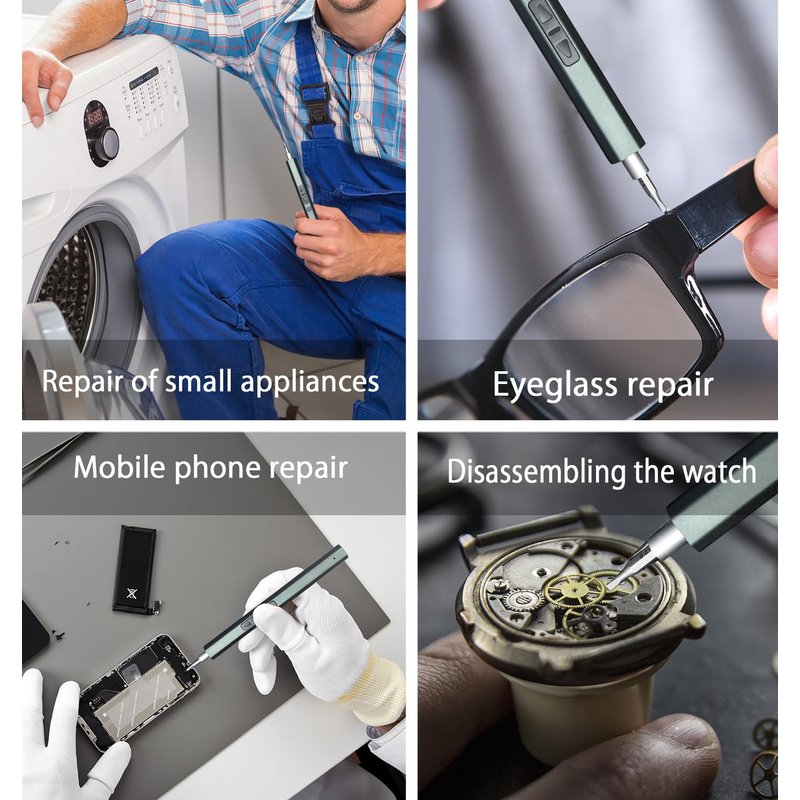 Repair of small appliances

Eyeglass repair

Mobile phone repair

Disassembling the watch