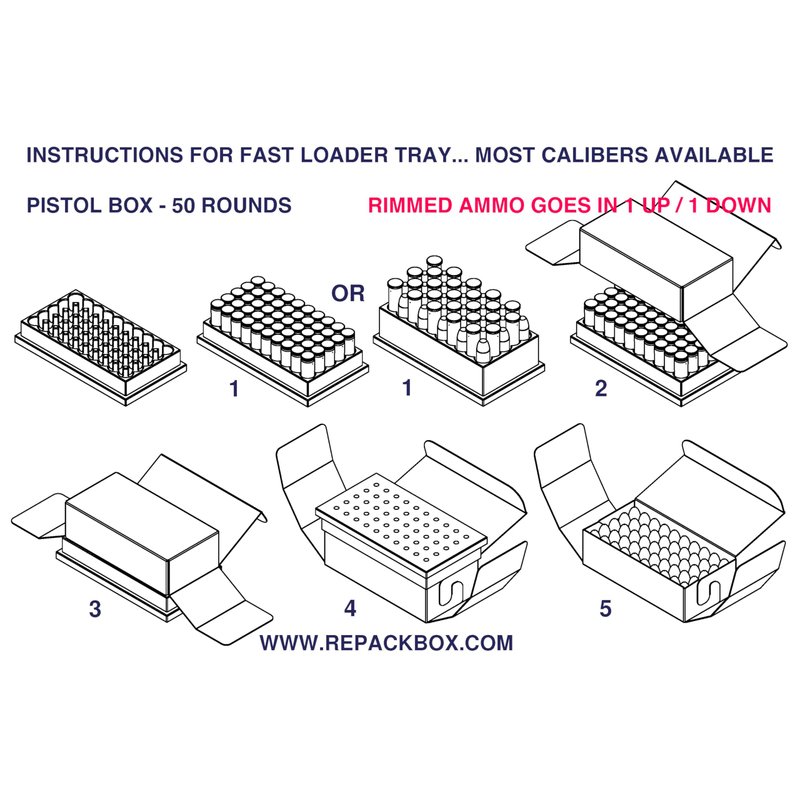 INSTRUCTIONS FOR FAST LOADER TRAY... MOST CALIBERS AVAILABLE

PISTOL BOX - 50 ROUNDS

RIMMED AMMO GOES IN 1 UP / 1 DOWN

OR

1

1

2

3

4

5

WWW.REPACKBOX.COM