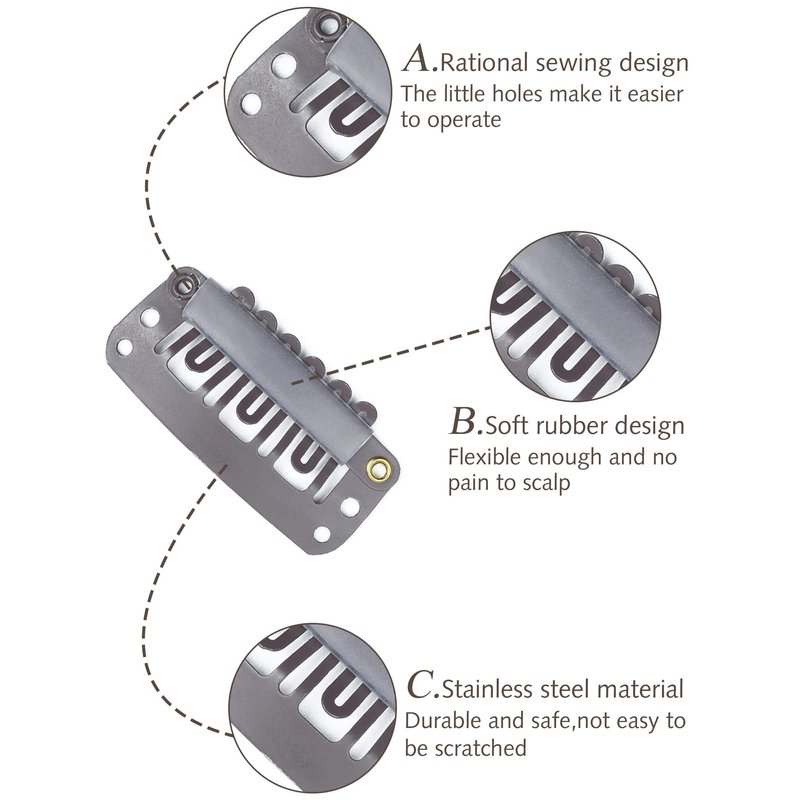 A.Rational sewing design
The little holes make it easier to operate

B.Soft rubber design
Flexible enough and no pain to scalp

C.Stainless steel material
Durable and safe,not easy to be scratched