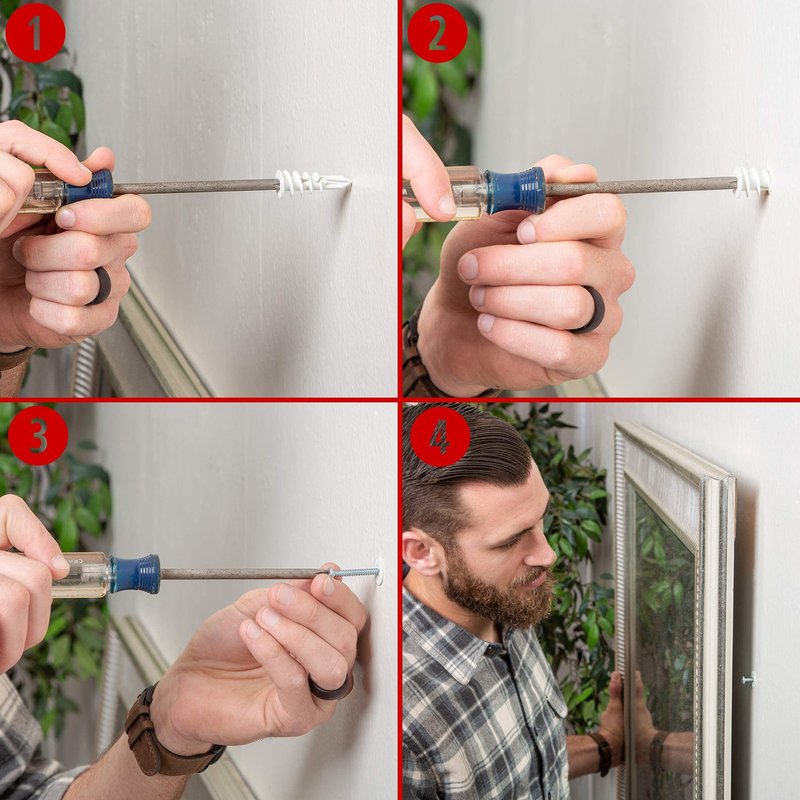 1

2

3

4