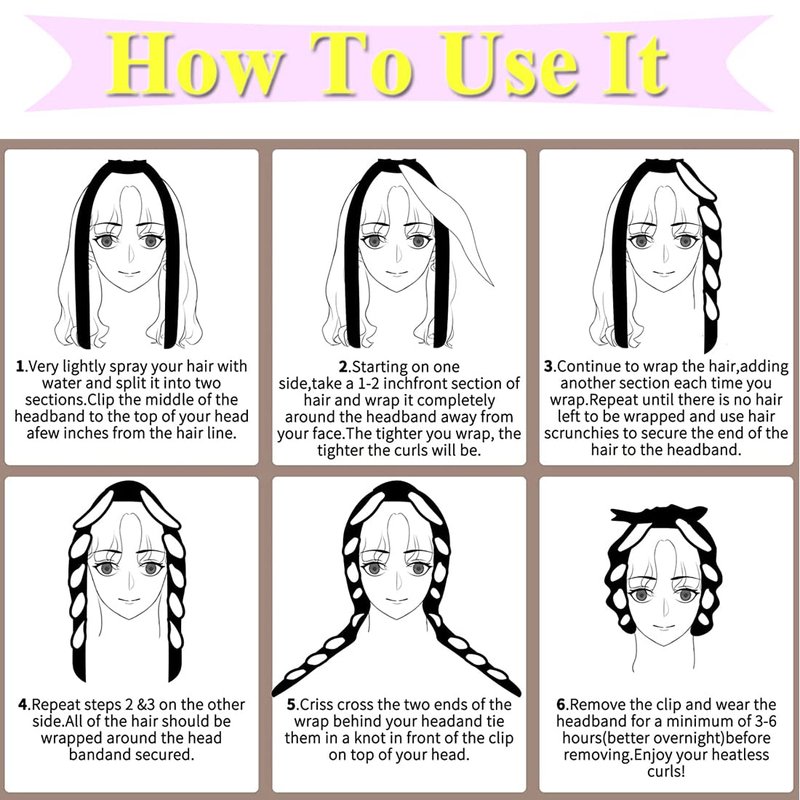 How To Use It

1.Very lightly spray your hair with water and split it into two sections.Clip the middle of the headband to the top of your head afew inches from the hair line.

2.Starting on one side,take a 1-2 inchfront section of hair and wrap it completely around the headband away from your face.The tighter you wrap, the tighter the curls will be.

3.Continue to wrap the hair,adding another section each time you wrap.Repeat until there is no hair left to be wrapped and use hair scrunchies to secure the end of the hair to the headband.

4.Repeat steps 2 &3 on the other side.All of the hair should be wrapped around the head bandand secured.

5.Criss cross the two ends of the wrap behind your headand tie them in a knot in front of the clip on top of your head.

6.Remove the clip and wear the headband for a minimum of 3-6 hours(better overnight)before removing.Enjoy your heatless curls!