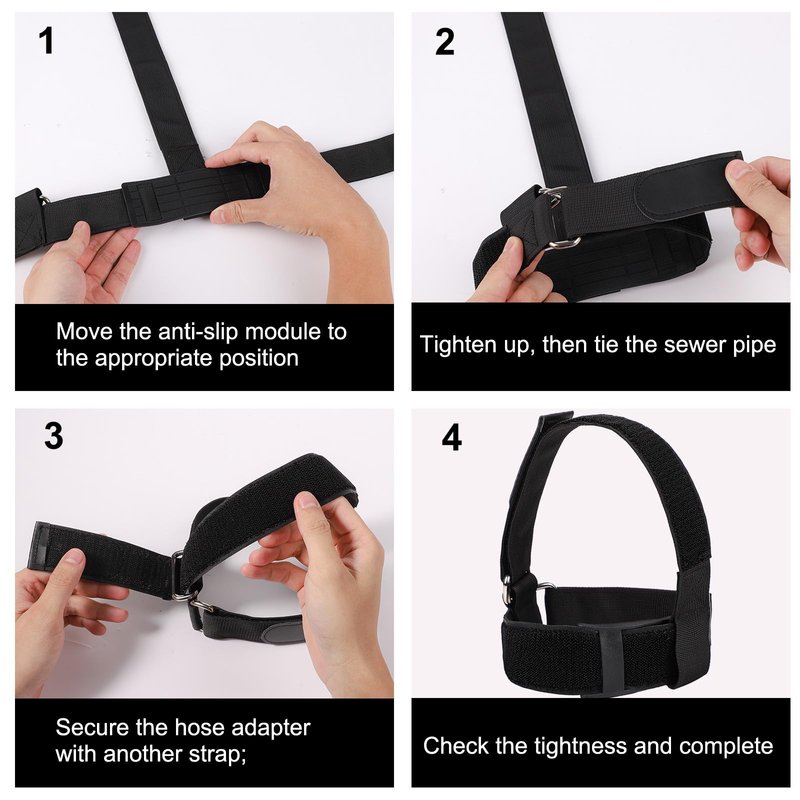 1

Move the anti-slip module to the appropriate position

2

Tighten up, then tie the sewer pipe

3

Secure the hose adapter with another strap;

4

Check the tightness and complete