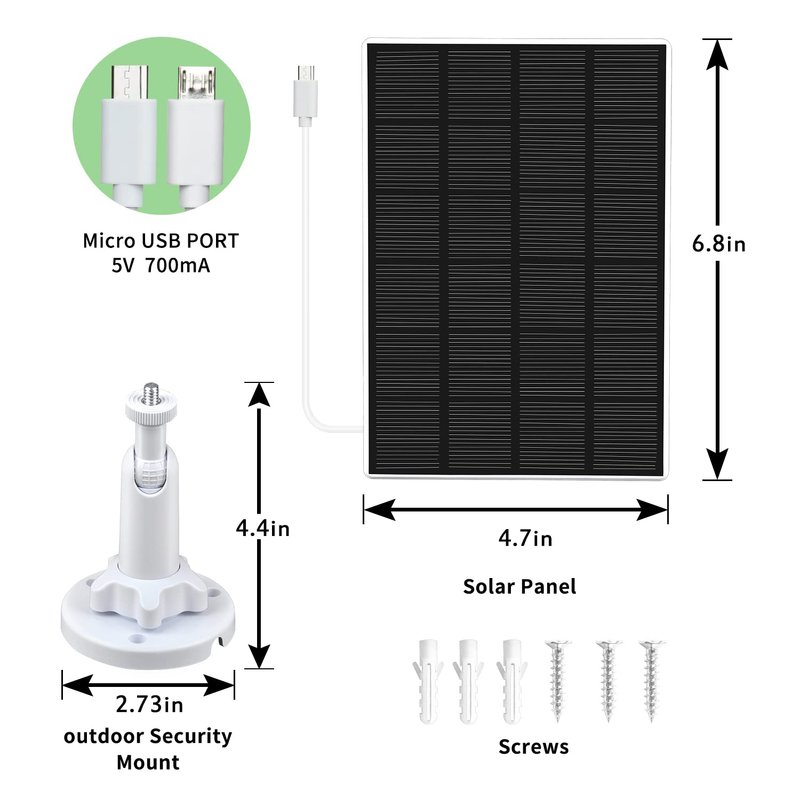 Micro USB PORT
5V 700mA

6.8in

4.7in

Solar Panel

4.4in

2.73in

outdoor Security Mount

Screws