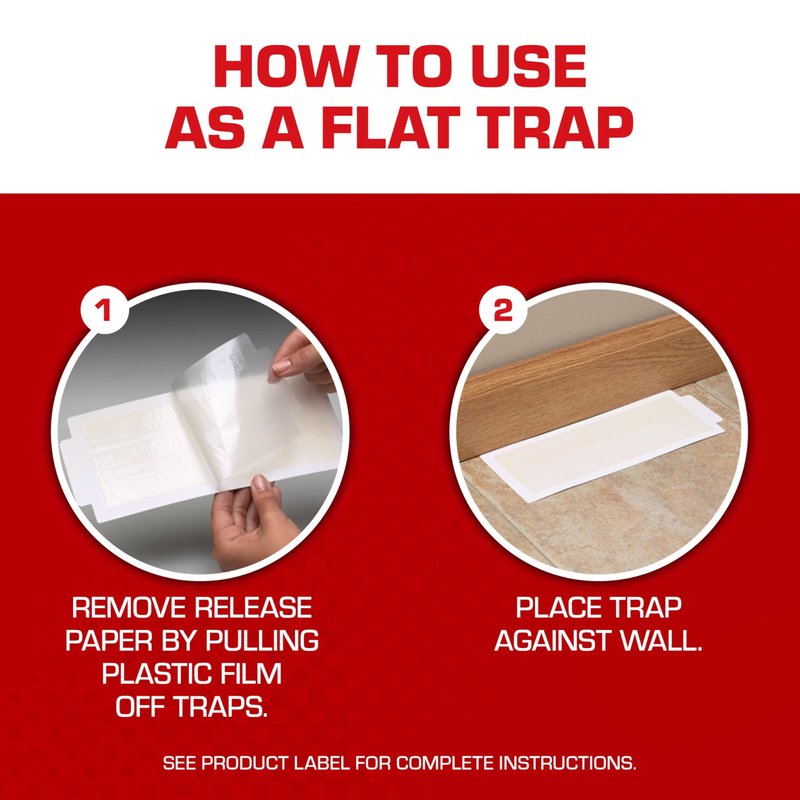 HOW TO USE
AS A FLAT TRAP

1

REMOVE RELEASE PAPER BY PULLING PLASTIC FILM OFF TRAPS.

2

PLACE TRAP AGAINST WALL.

SEE PRODUCT LABEL FOR COMPLETE INSTRUCTIONS.