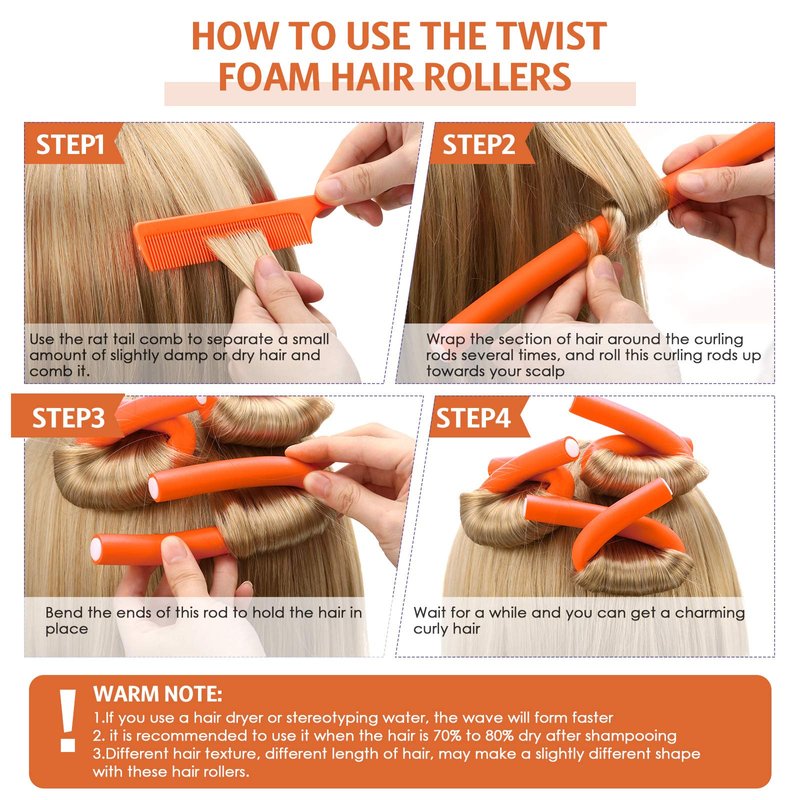 HOW TO USE THE TWIST FOAM HAIR ROLLERS

STEP1

Use the rat tail comb to separate a small amount of slightly damp or dry hair and comb it.

STEP2

Wrap the section of hair around the curling rods several times, and roll this curling rods up towards your scalp

STEP3

Bend the ends of this rod to hold the hair in place

STEP4

Wait for a while and you can get a charming curly hair

!

WARM NOTE:

1.If you use a hair dryer or stereotyping water, the wave will form faster
2. it is recommended to use it when the hair is 70% to 80% dry after shampooing
3.Different hair texture, different length of hair, may make a slightly different shape with these hair rollers.