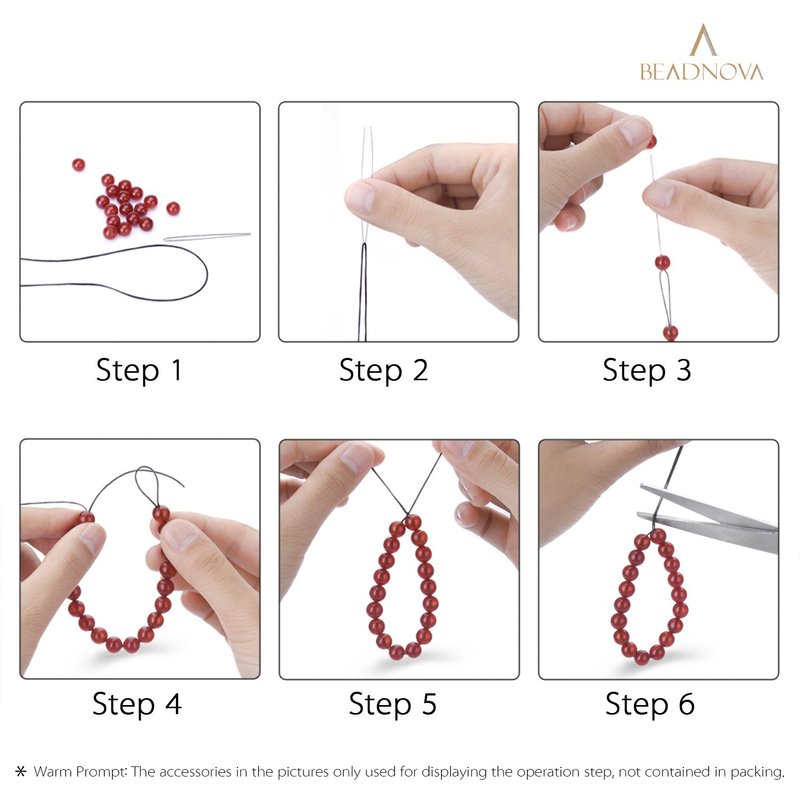 BEADNOVA

Step 1

Step 2

Step 3

Step 4

Step 5

Step 6

* Warm Prompt: The accessories in the pictures only used for displaying the operation step, not contained in packing.