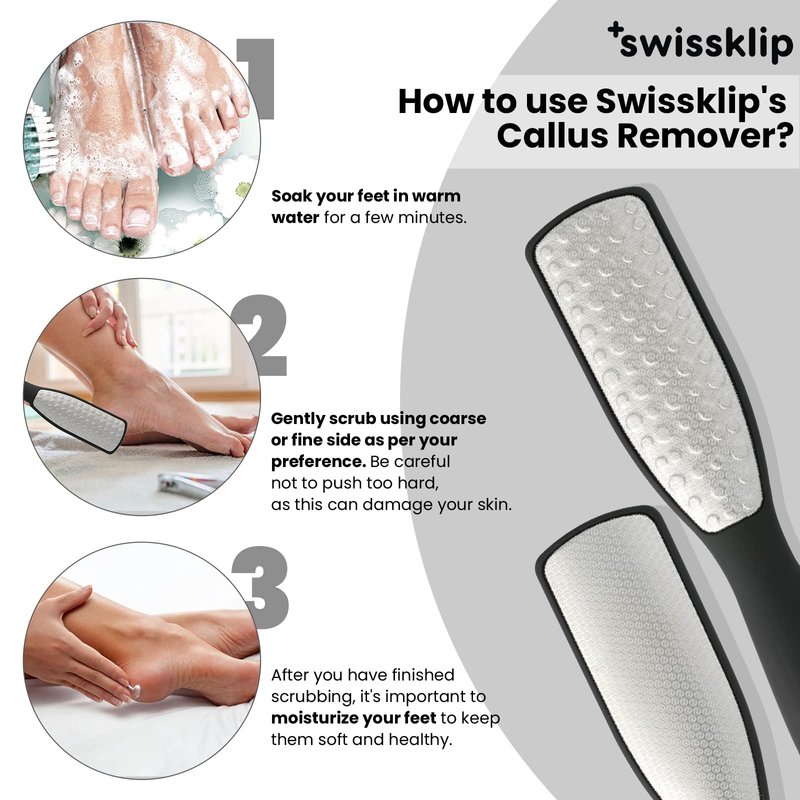 +swissklip

How to use Swissklip's Callus Remover?

1

Soak your feet in warm water for a few minutes.

2

Gently scrub using coarse or fine side as per your preference. Be careful not to push too hard, as this can damage your skin.

3

After you have finished scrubbing, it's important to moisturize your feet to keep them soft and healthy.