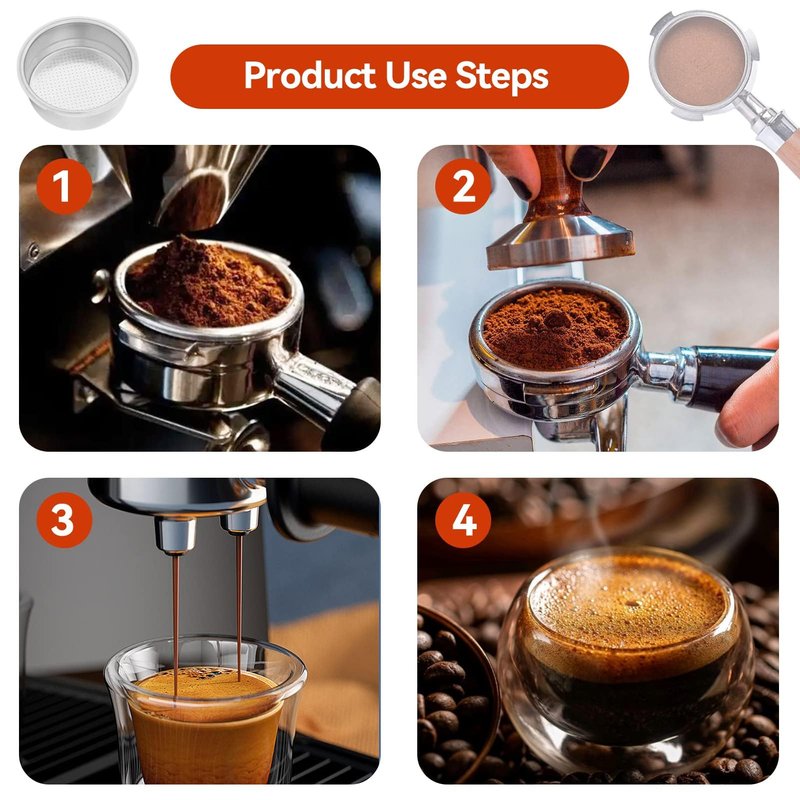 Product Use Steps

1

2

3

4