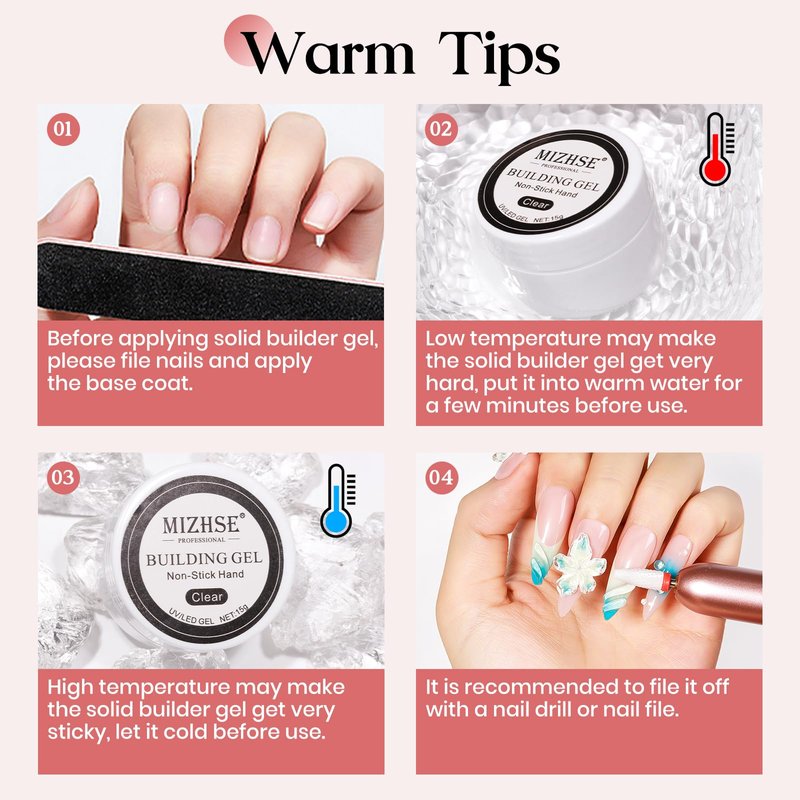 Warm Tips

01

Before applying solid builder gel, please file nails and apply the base coat.

02

MIZHSE® PROFESSIONAL BUILDING GEL Non-Stick Hand Clear UV/LED GEL NET:15g

Low temperature may make the solid builder gel get very hard, put it into warm water for a few minutes before use.

03

MIZHSE® PROFESSIONAL BUILDING GEL Non-Stick Hand Clear UV/LED GEL NET:15g

High temperature may make the solid builder gel get very sticky, let it cold before use.

04

It is recommended to file it off with a nail drill or nail file.