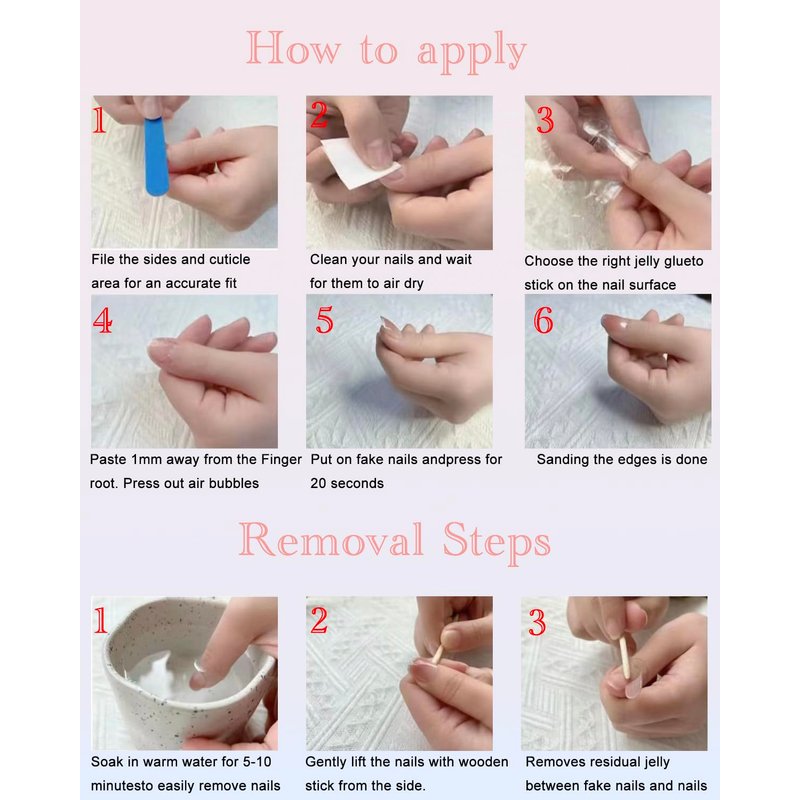 How to apply

1
File the sides and cuticle area for an accurate fit

2
Clean your nails and wait for them to air dry

3
Choose the right jelly glueto stick on the nail surface

4
Paste 1mm away from the Finger root. Press out air bubbles

5
Put on fake nails andpress for 20 seconds

6
Sanding the edges is done

Removal Steps

1
Soak in warm water for 5-10 minutesto easily remove nails

2
Gently lift the nails with wooden stick from the side.

3
Removes residual jelly between fake nails and nails