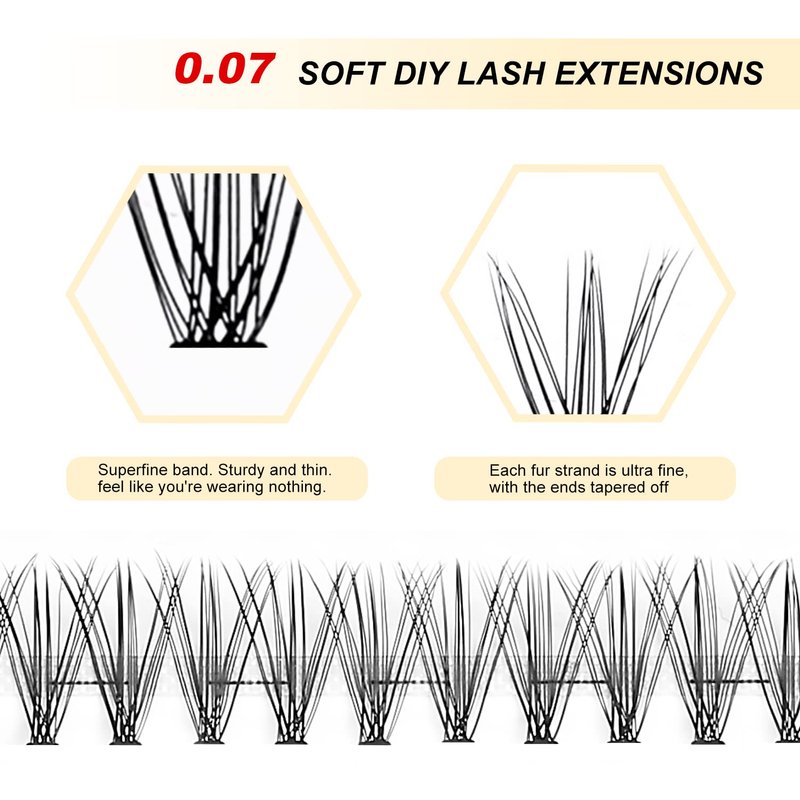 0.07 SOFT DIY LASH EXTENSIONS

Superfine band. Sturdy and thin. feel like you're wearing nothing.

Each fur strand is ultra fine, with the ends tapered off