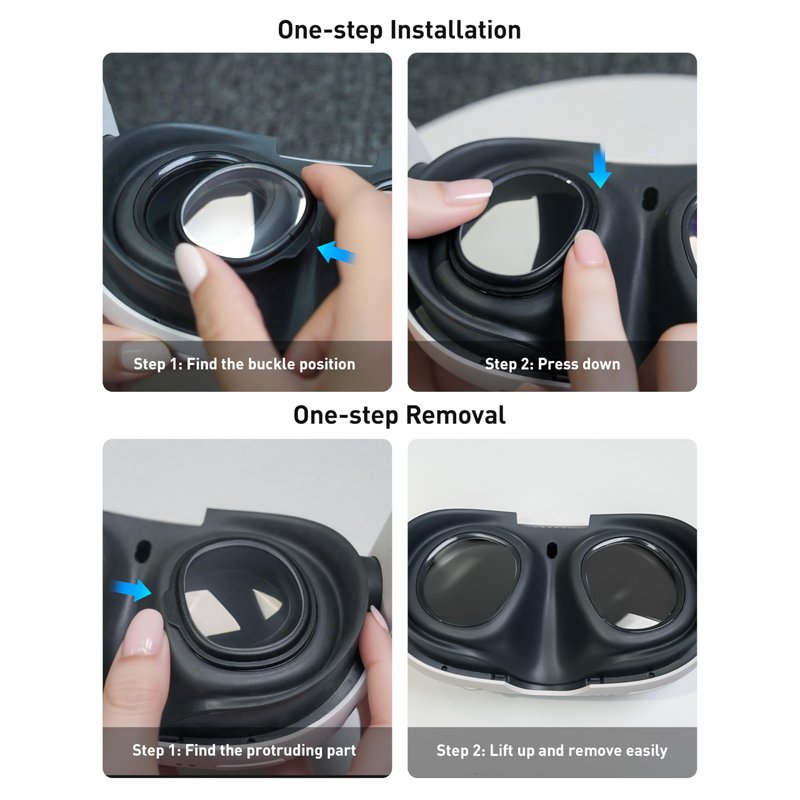 One-step Installation

Step 1: Find the buckle position

Step 2: Press down

One-step Removal

Step 1: Find the protruding part

Step 2: Lift up and remove easily