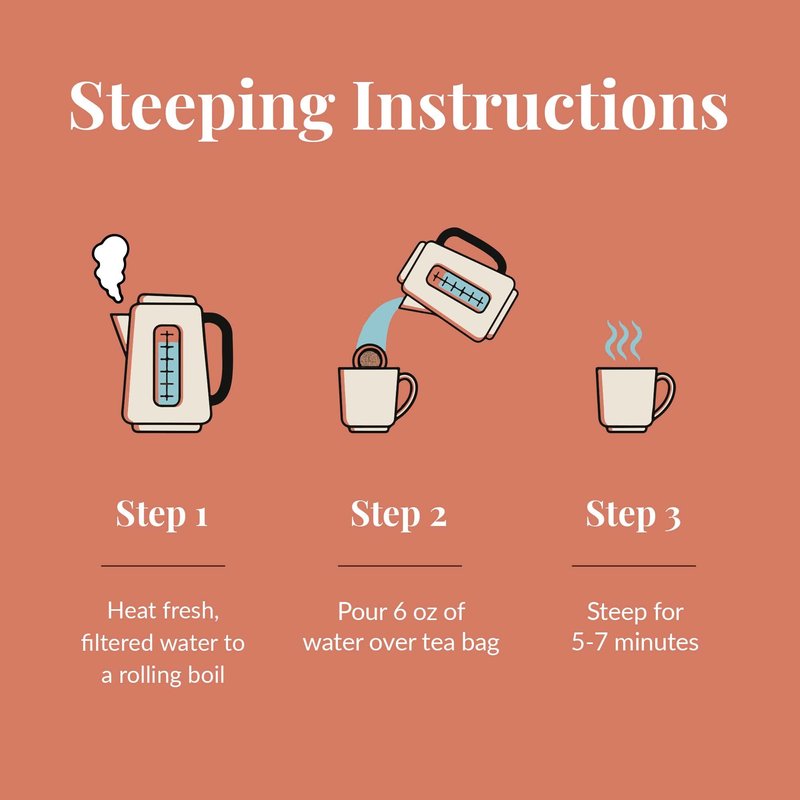 Steeping Instructions

Step 1

Heat fresh, filtered water to a rolling boil

Step 2

Pour 6 oz of water over tea bag

Step 3

Steep for 5-7 minutes