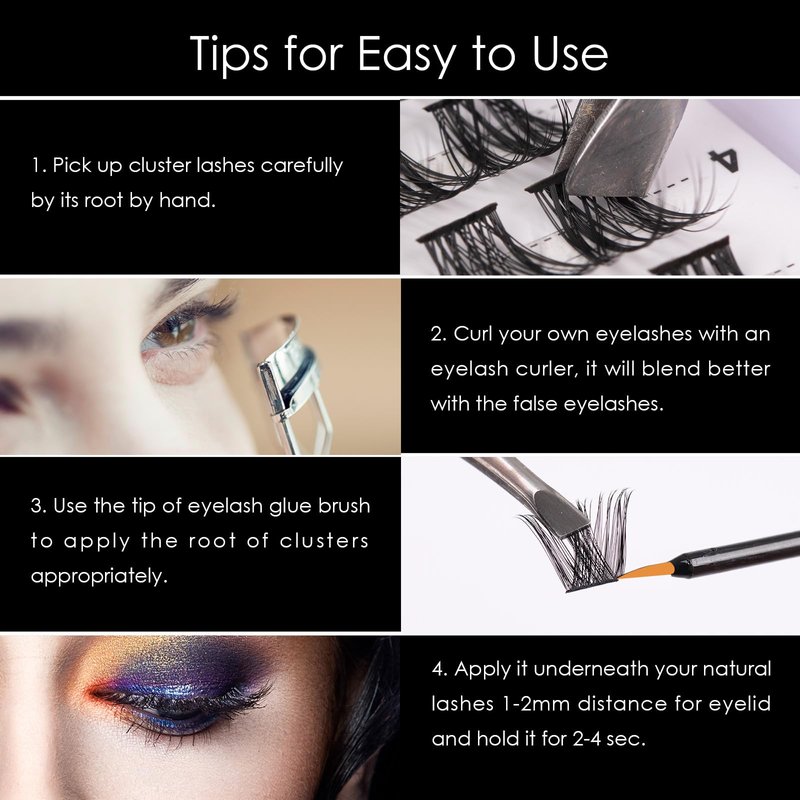 Tips for Easy to Use

1. Pick up cluster lashes carefully by its root by hand.

4

2. Curl your own eyelashes with an eyelash curler, it will blend better with the false eyelashes.

3. Use the tip of eyelash glue brush to apply the root of clusters appropriately.

4. Apply it underneath your natural lashes 1-2mm distance for eyelid and hold it for 2-4 sec.