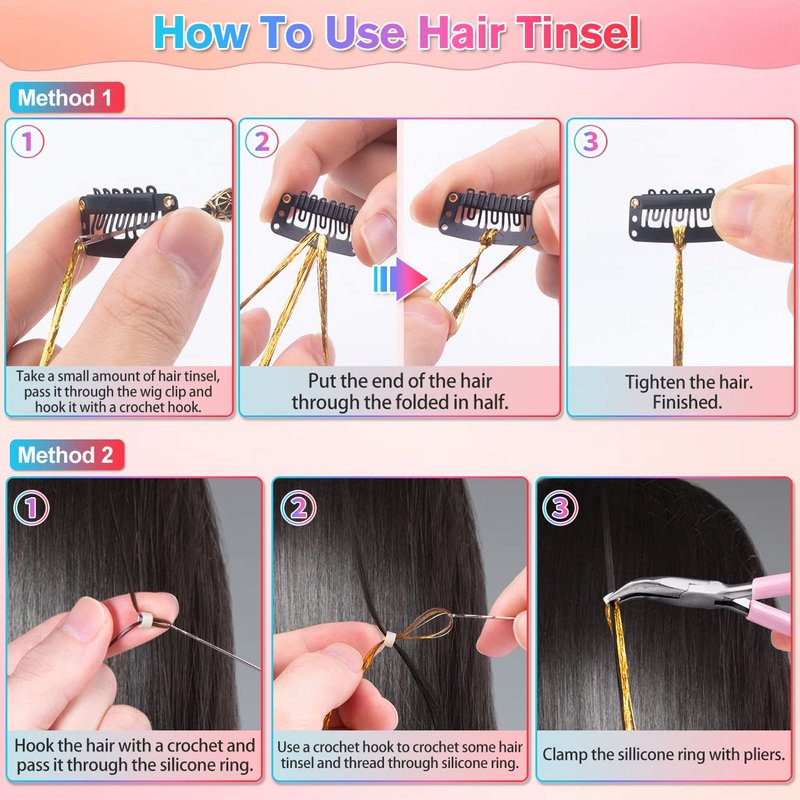 How To Use Hair Tinsel

Method 1

1
Take a small amount of hair tinsel, pass it through the wig clip and hook it with a crochet hook.

2
Put the end of the hair through the folded in half.

3
Tighten the hair. Finished.

Method 2

1
Hook the hair with a crochet and pass it through the silicone ring.

2
Use a crochet hook to crochet some hair tinsel and thread through silicone ring.

3
Clamp the sillicone ring with pliers.