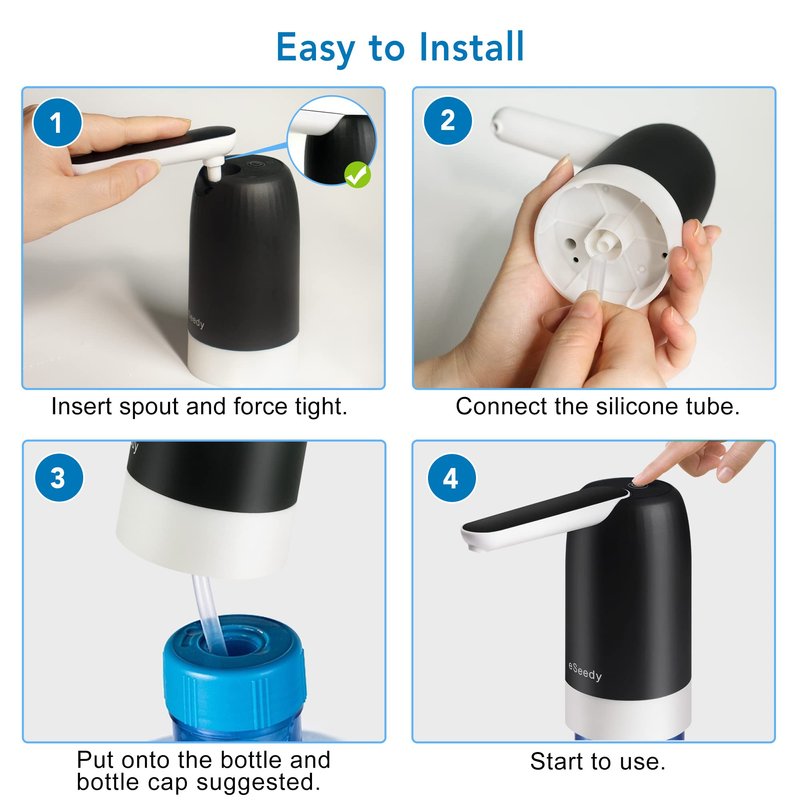 Easy to Install

1

eSeedy

Insert spout and force tight.

2

Connect the silicone tube.

3

Put onto the bottle and bottle cap suggested.

4

eSeedy

Start to use.