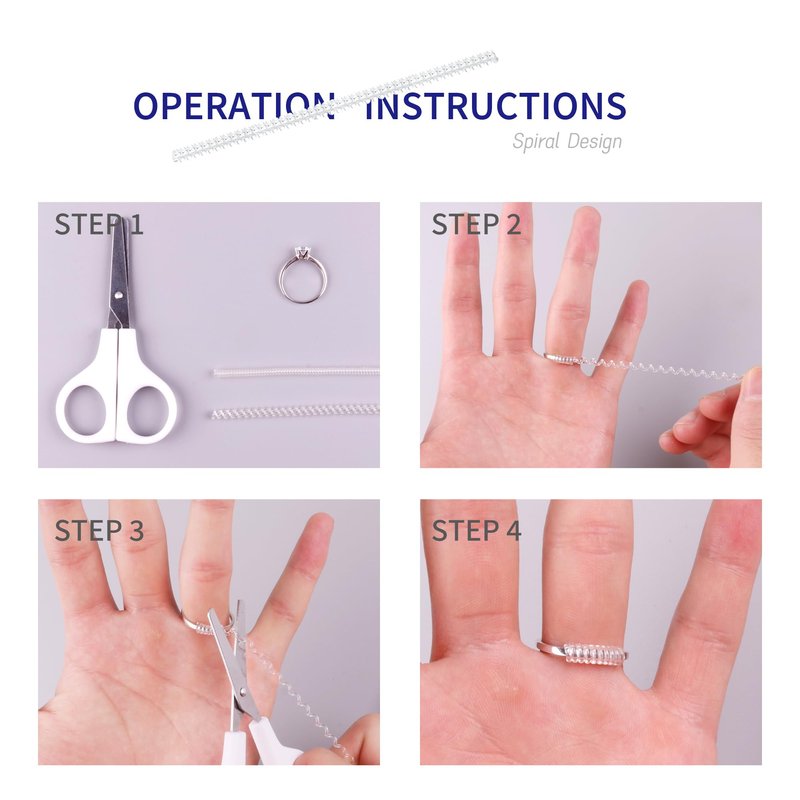 OPERATION INSTRUCTIONS
Spiral Design

STEP 1

STEP 2

STEP 3

STEP 4