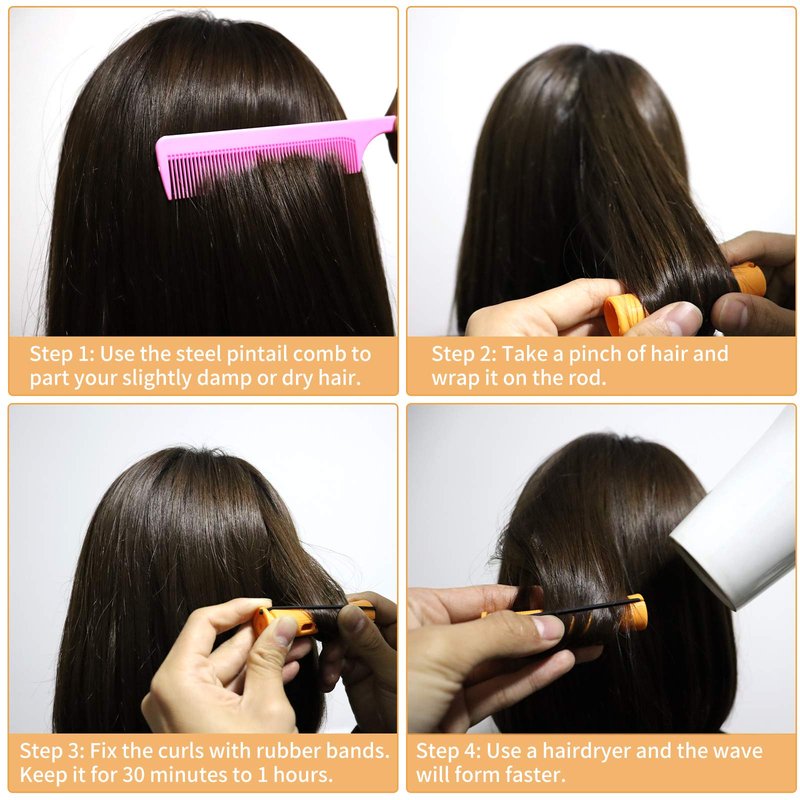 Step 1: Use the steel pintail comb to part your slightly damp or dry hair.

Step 2: Take a pinch of hair and wrap it on the rod.

Step 3: Fix the curls with rubber bands. Keep it for 30 minutes to 1 hours.

Step 4: Use a hairdryer and the wave will form faster.