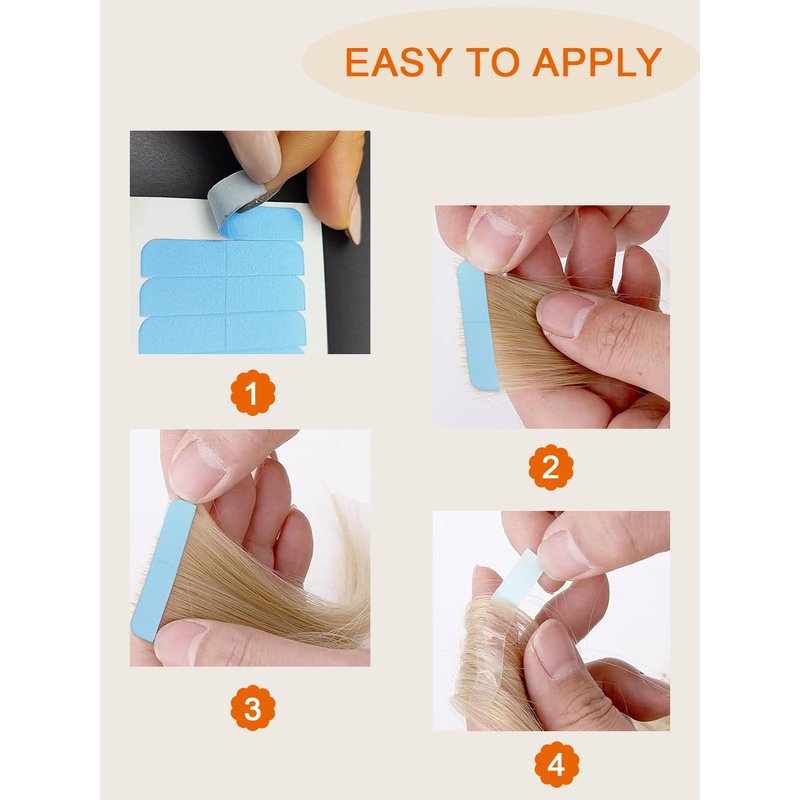 EASY TO APPLY

1

2

3

4