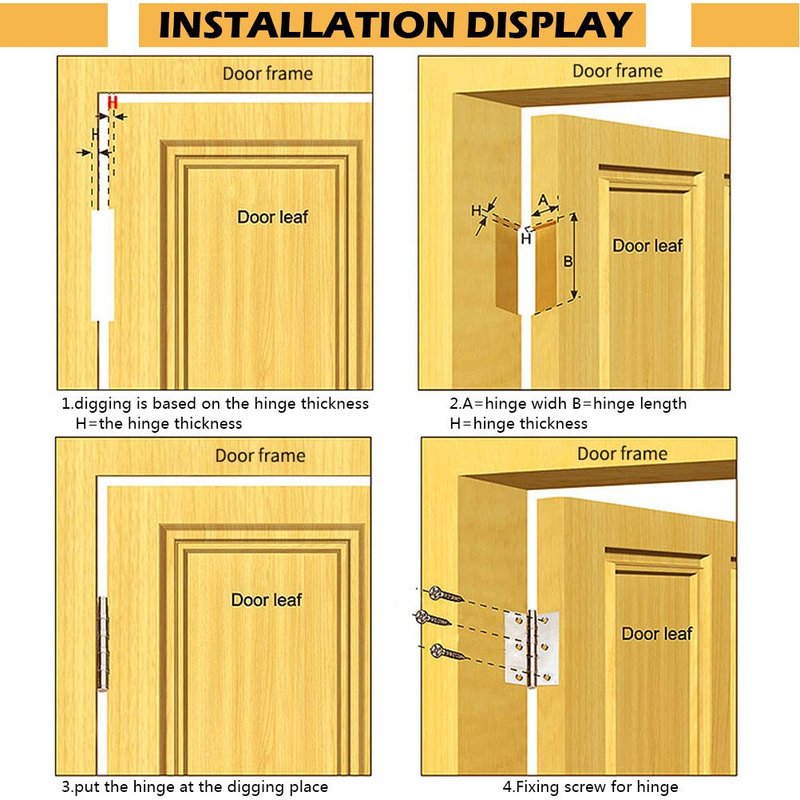 INSTALLATION DISPLAY

Door frame

H

H

Door leaf

1.digging is based on the hinge thickness H=the hinge thickness

Door frame

H

A

H

B

Door leaf

2.A=hinge widh B=hinge length H=hinge thickness

Door frame

Door leaf

3.put the hinge at the digging place

Door frame

Door leaf

4.Fixing screw for hinge